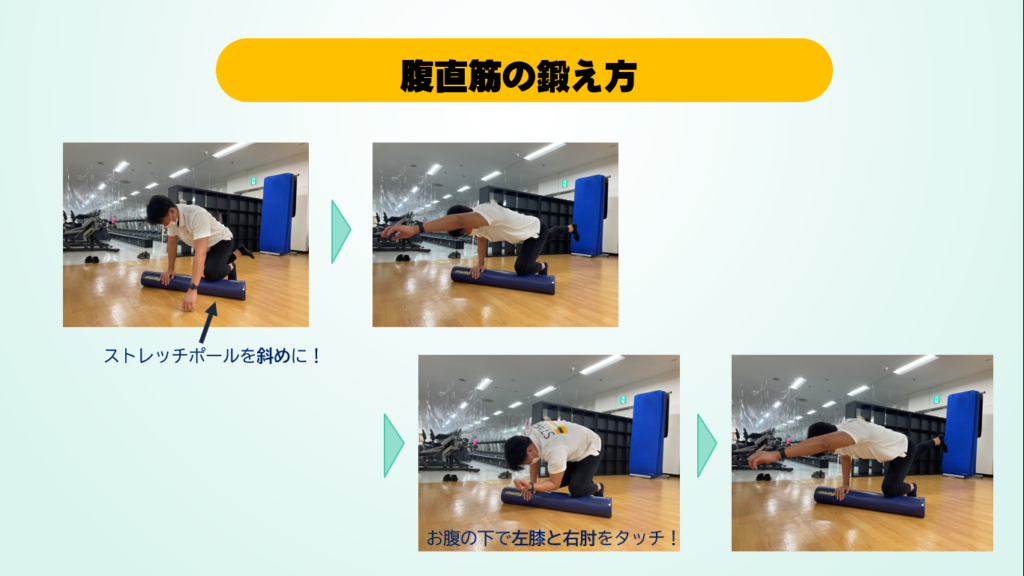 腹直筋の鍛え方

ストレッチポールを斜めに！

お腹の下で左膝と右肘をタッチ！